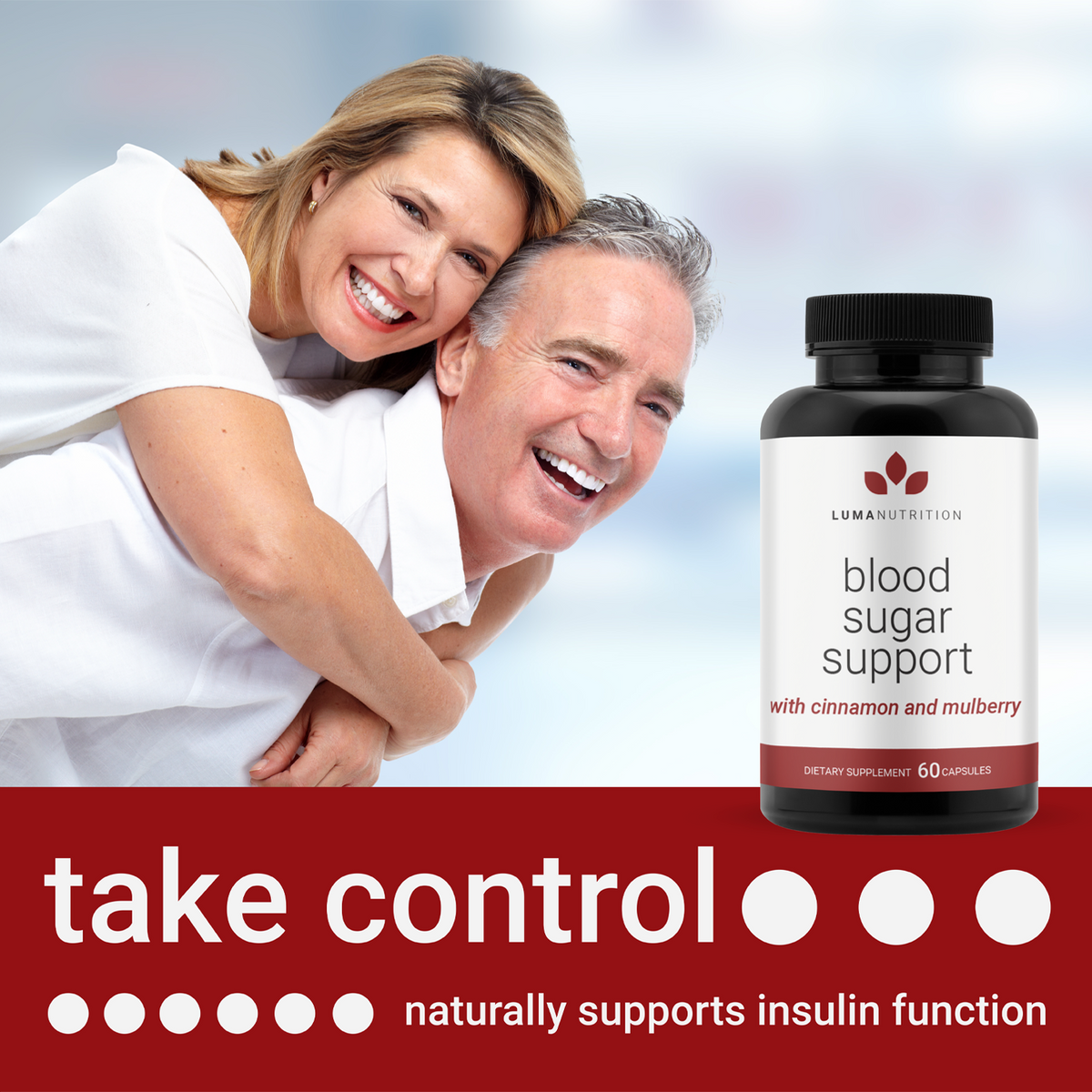 LUMANUTRITION

blood sugar support

with cinnamon and mulberry

DIETARY SUPPLEMENT 60 CAPSULES

take control

naturally supports insulin function