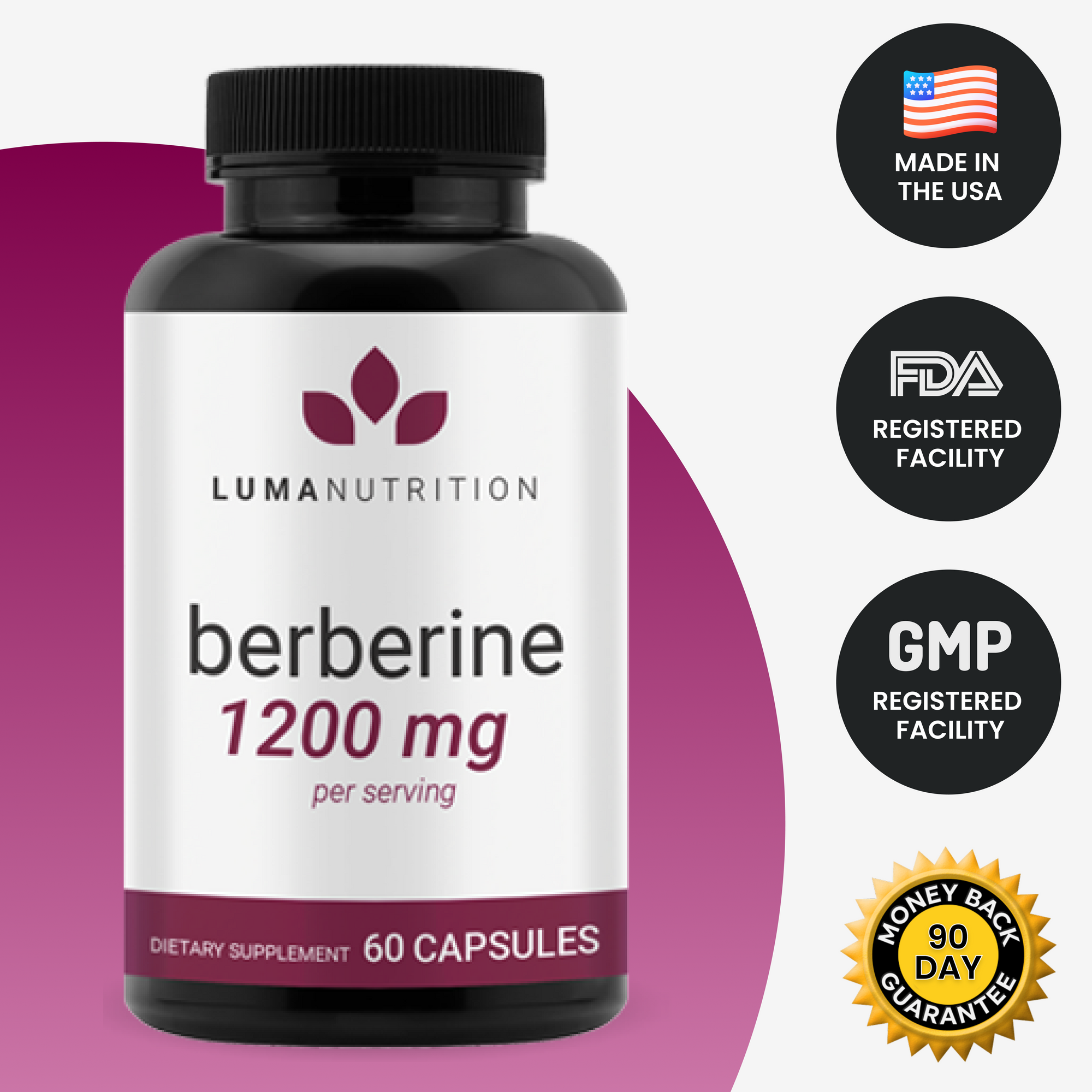 LUMANUTRITION

berberine
1200 mg
per serving

DIETARY SUPPLEMENT 60 CAPSULES

MADE IN THE USA

FDA
REGISTERED FACILITY

GMP
REGISTERED FACILITY

MONEY BACK
90 DAY
GUARANTEE