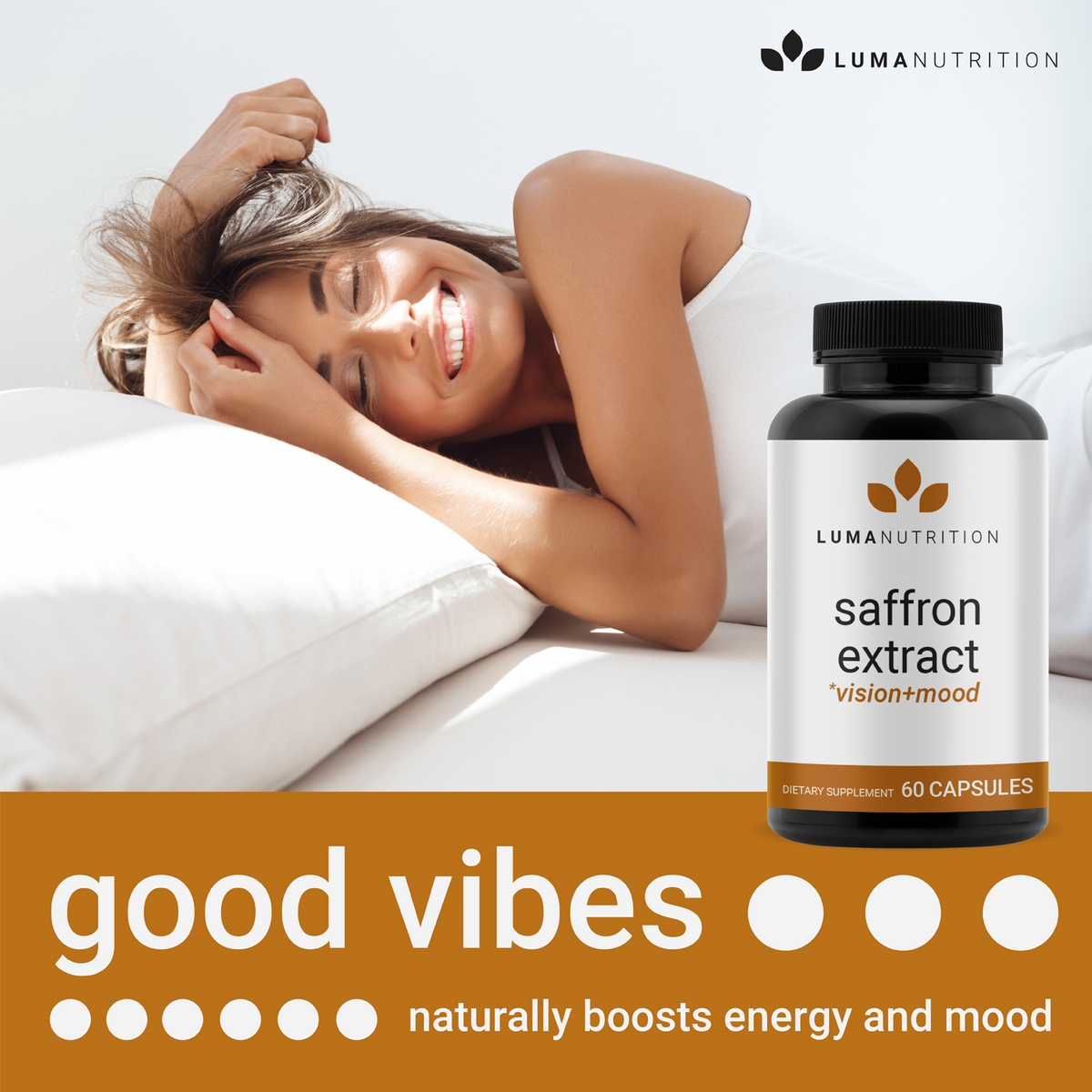 LUMANUTRITION

LUMANUTRITION

saffron extract
*vision+mood

DIETARY SUPPLEMENT 60 CAPSULES

good vibes

naturally boosts energy and mood