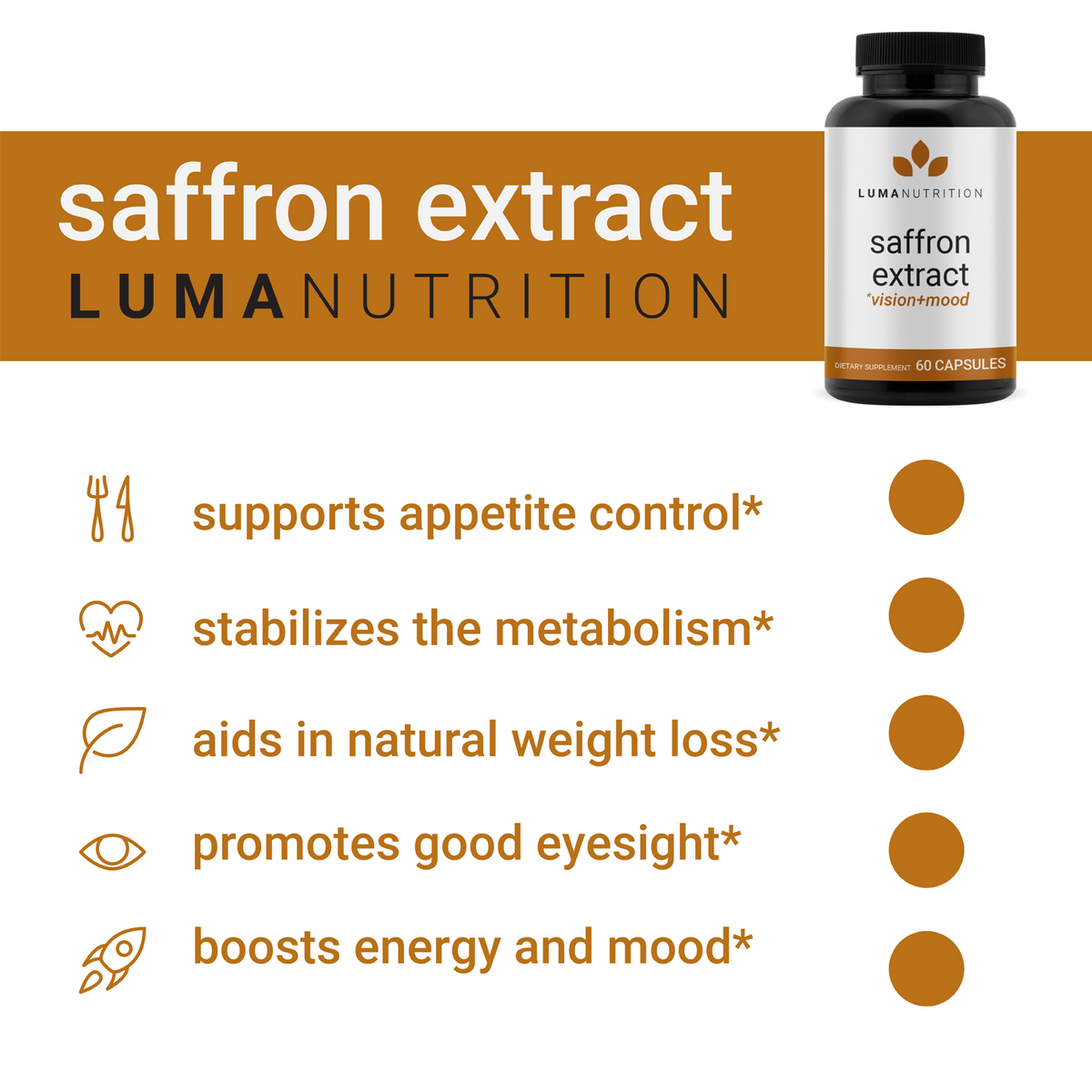 saffron extract
LUMANUTRITION

LUMANUTRITION
saffron extract
*vision+mood
DIETARY SUPPLEMENT 60 CAPSULES

supports appetite control*

stabilizes the metabolism*

aids in natural weight loss*

promotes good eyesight*

boosts energy and mood*