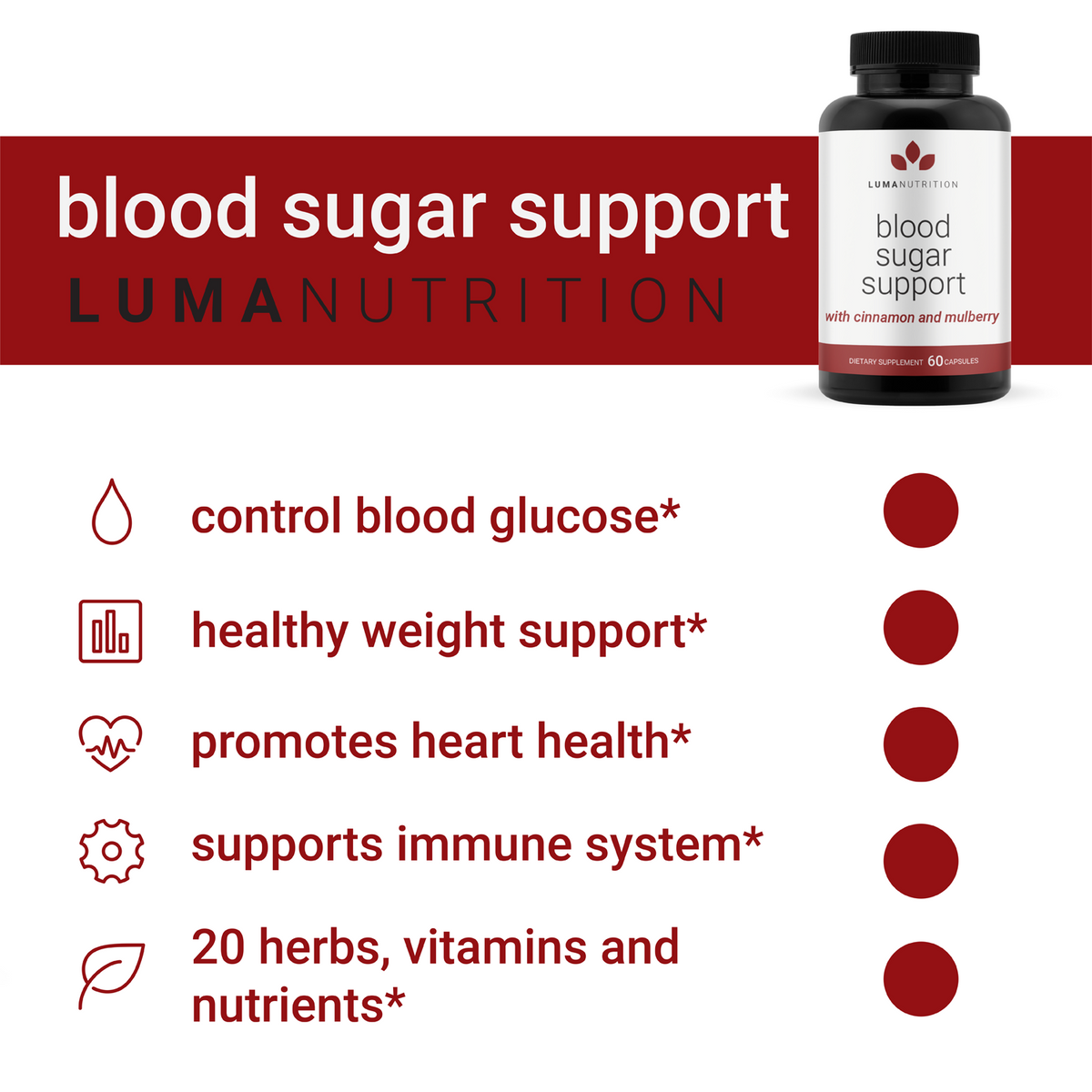 blood sugar support
LUMANUTRITION

LUMANUTRITION
blood sugar support
with cinnamon and mulberry
DIETARY SUPPLEMENT 60 CAPSULES

control blood glucose*

healthy weight support*

promotes heart health*

supports immune system*

20 herbs, vitamins and nutrients*