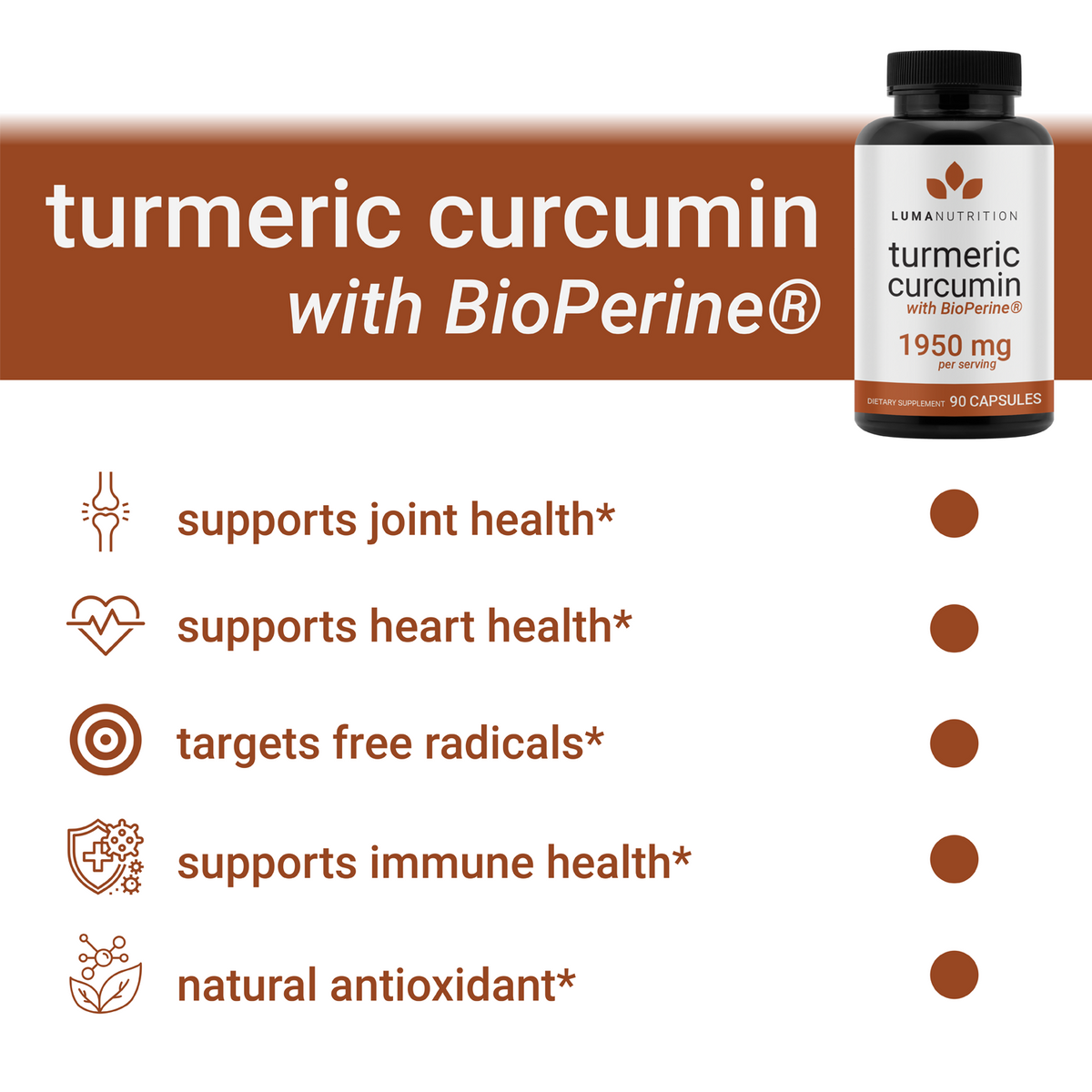 turmeric curcumin
with BioPerine®

LUMANUTRITION
turmeric curcumin
with BioPerine®
1950 mg
per serving
DIETARY SUPPLEMENT 90 CAPSULES

supports joint health*

supports heart health*

targets free radicals*

supports immune health*

natural antioxidant*